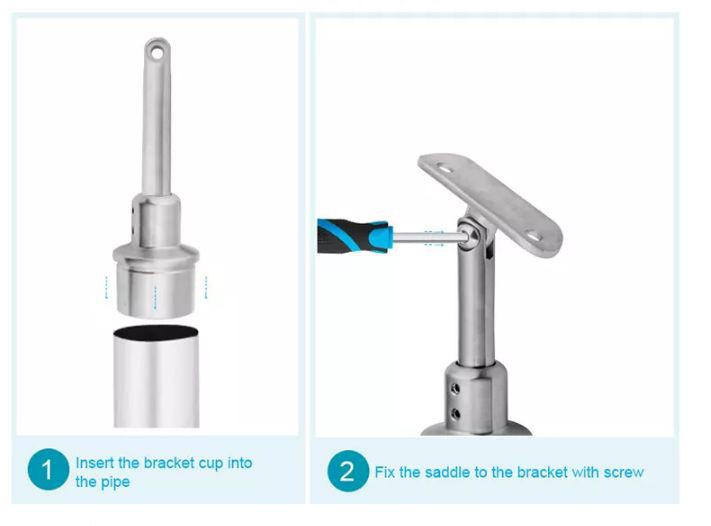 1 Insert the bracket cup into the pipe

2 Fix the saddle to the bracket with screw