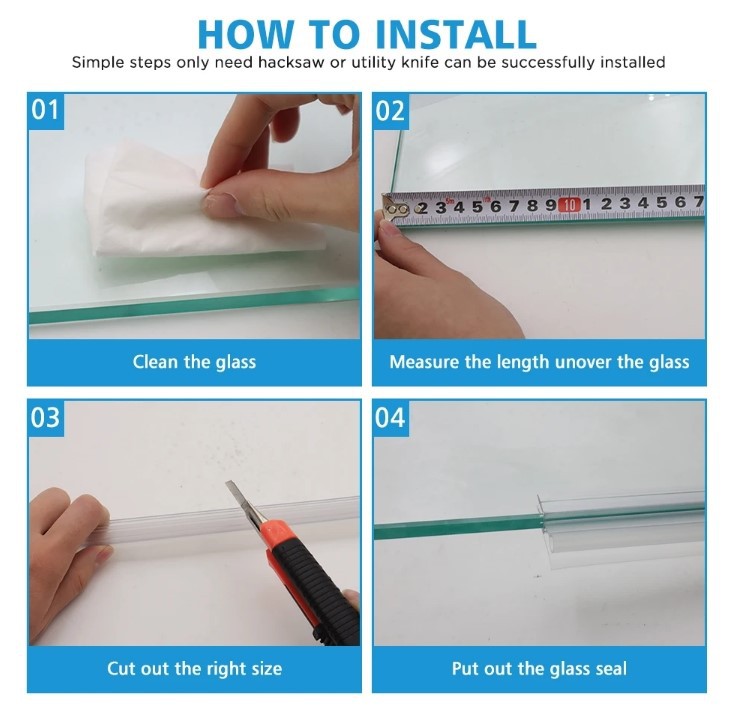 HOW TO INSTALL
Simple steps only need hacksaw or utility knife can be successfully installed

01
Clean the glass

02
2 3 4 5 6 7 8 9 10 1 2 3 4 5 6 7
Measure the length unover the glass

03
Cut out the right size

04
Put out the glass seal